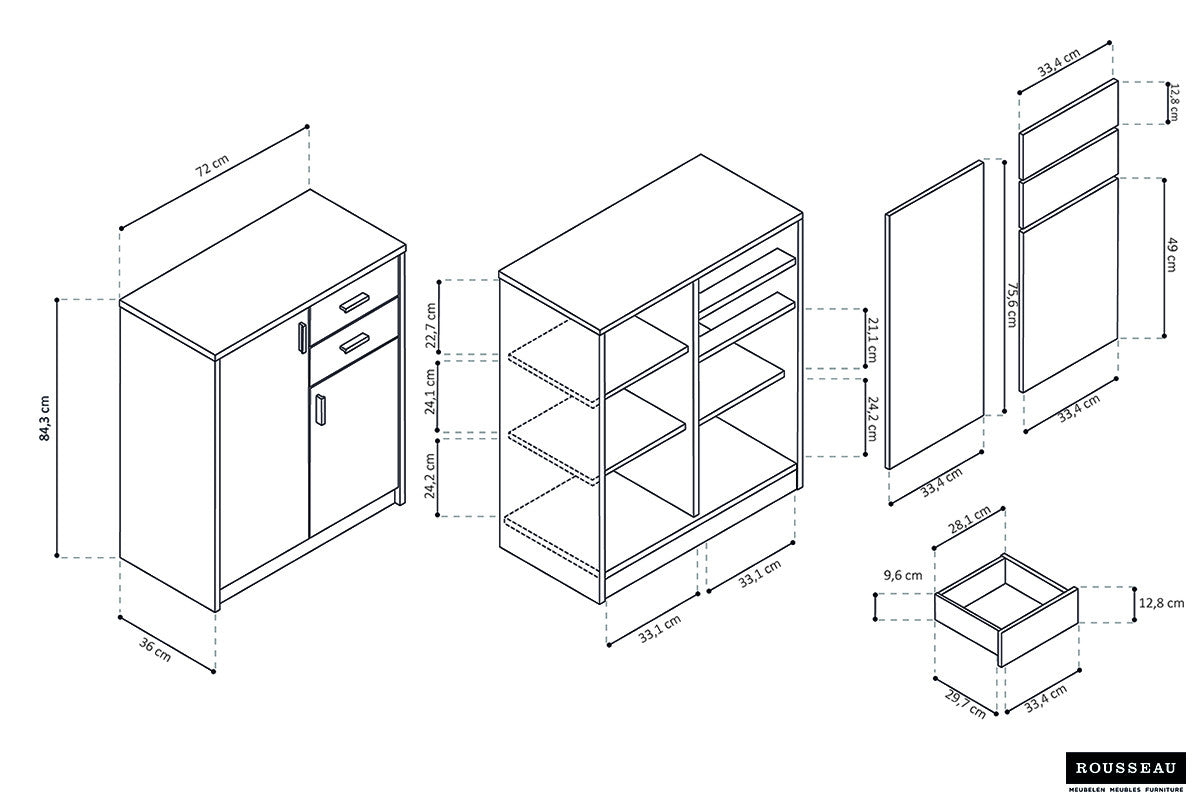 72 cm

84,3 cm

36 cm

22,7 cm

24,1 cm

24,2 cm

21,1 cm

24,2 cm

33,1 cm

33,1 cm

75,6 cm

33,4 cm

33,4 cm

12,8 cm

49 cm

33,4 cm

28,1 cm

9,6 cm

12,8 cm

29,7 cm

33,4 cm

ROUSSEAU
MEUBELEN MEUBLES FURNITURE